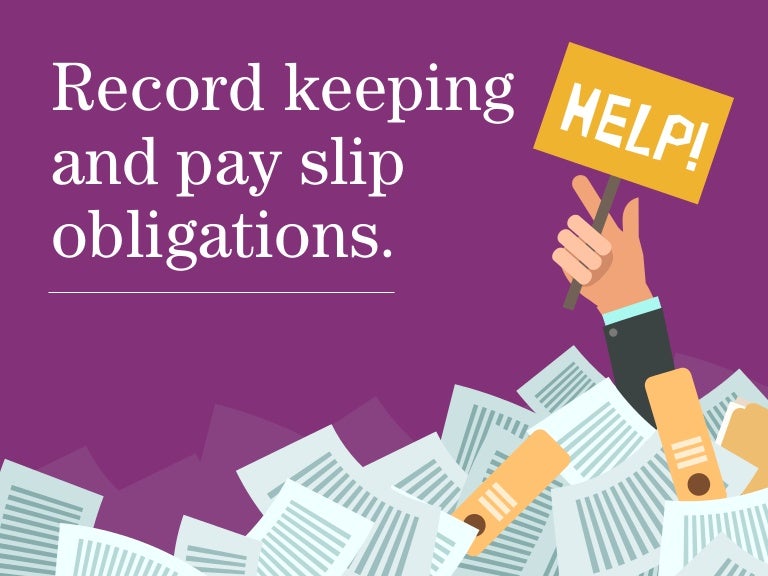 Record keeping and pay slip obligations.

HELP!