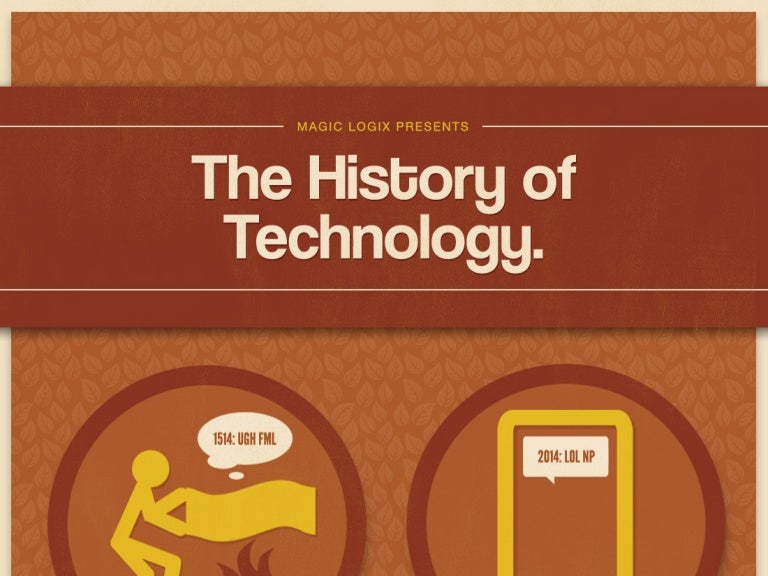 MAGIC LOGIX PRESENTS

The History of Technology.

1514: UGH FML

2014: LOL NP