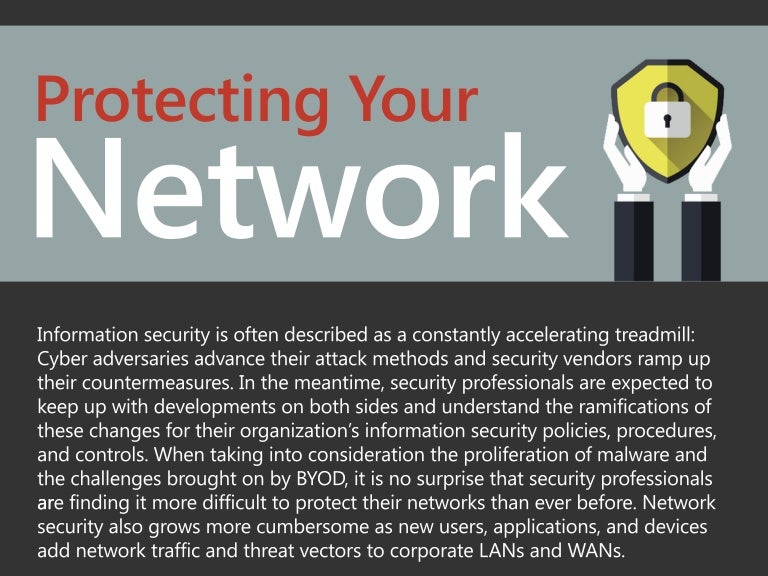 Protecting Your
Network

Information security is often described as a constantly accelerating treadmill: Cyber adversaries advance their attack methods and security vendors ramp up their countermeasures. In the meantime, security professionals are expected to keep up with developments on both sides and understand the ramifications of these changes for their organization's information security policies, procedures, and controls. When taking into consideration the proliferation of malware and the challenges brought on by BYOD, it is no surprise that security professionals are finding it more difficult to protect their networks than ever before. Network security also grows more cumbersome as new users, applications, and devices add network traffic and threat vectors to corporate LANs and WANs.