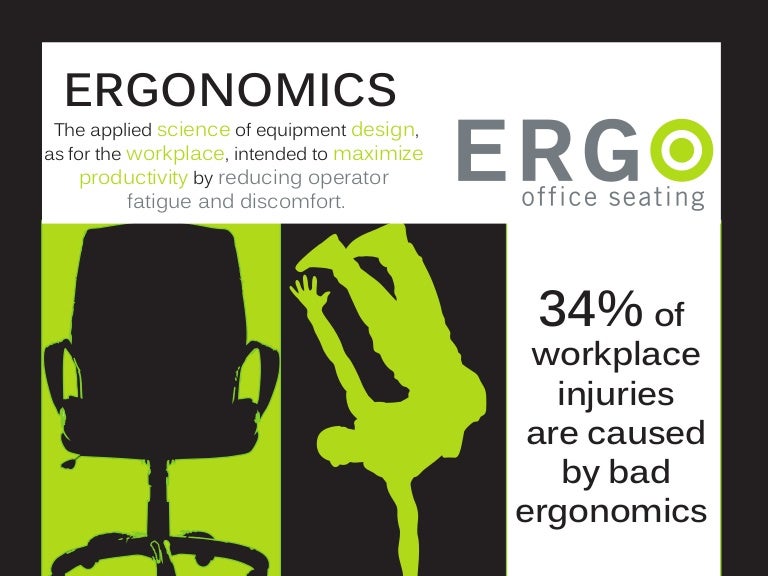 ERGONOMICS

The applied science of equipment design, as for the workplace, intended to maximize productivity by reducing operator fatigue and discomfort.

ERGO
office seating

34% of workplace injuries are caused by bad ergonomics