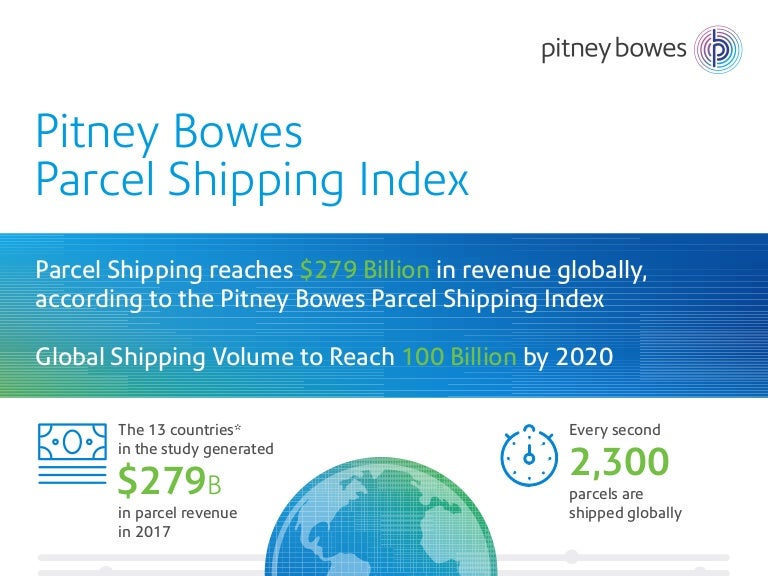 pitney bowes

Pitney Bowes Parcel Shipping Index

Parcel Shipping reaches $279 Billion in revenue globally, according to the Pitney Bowes Parcel Shipping Index

Global Shipping Volume to Reach 100 Billion by 2020

The 13 countries* in the study generated $279B in parcel revenue in 2017

Every second 2,300 parcels are shipped globally