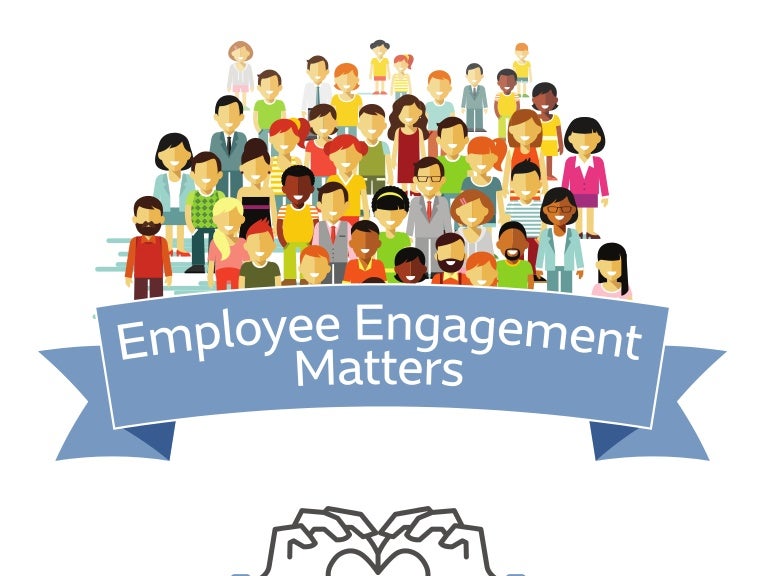 Employee Engagement Matters