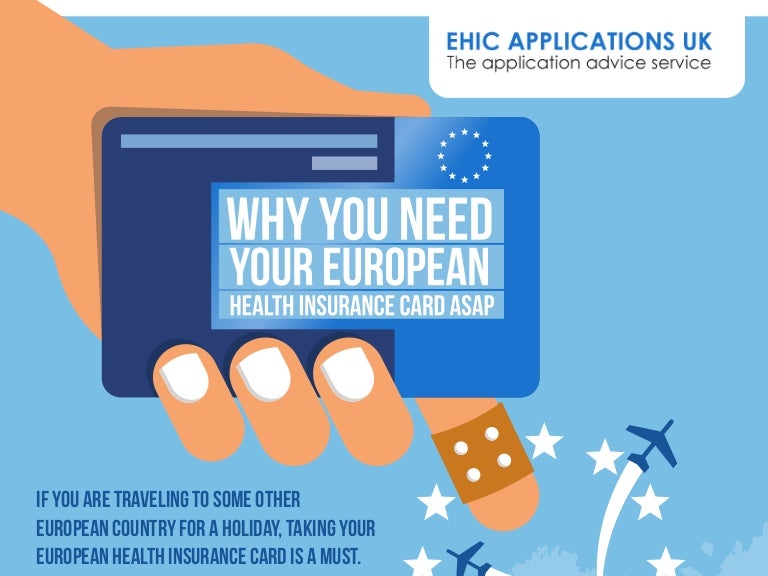 EHIC APPLICATIONS UK
The application advice service

WHY YOU NEED YOUR EUROPEAN HEALTH INSURANCE CARD ASAP

IF YOU ARE TRAVELING TO SOME OTHER EUROPEAN COUNTRY FOR A HOLIDAY, TAKING YOUR EUROPEAN HEALTH INSURANCE CARD IS A MUST.