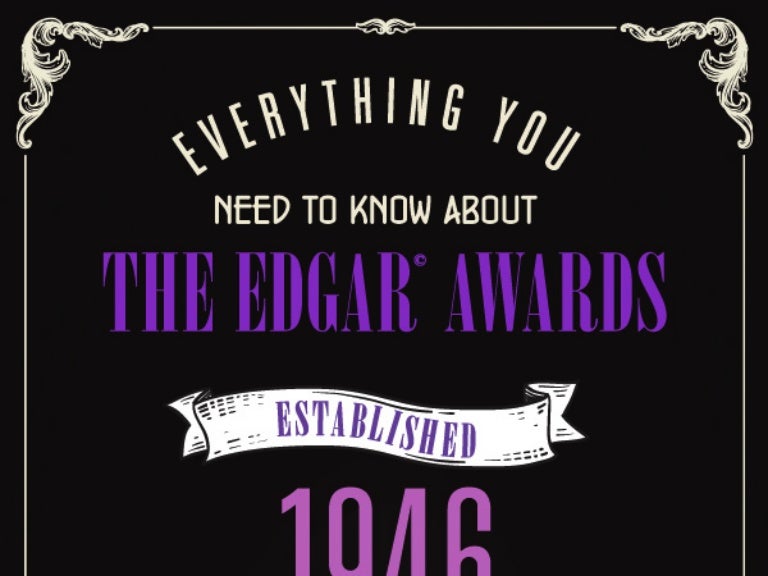 EVERYTHING YOU
NEED TO KNOW ABOUT
THE EDGAR© AWARDS

ESTABLISHED
1946