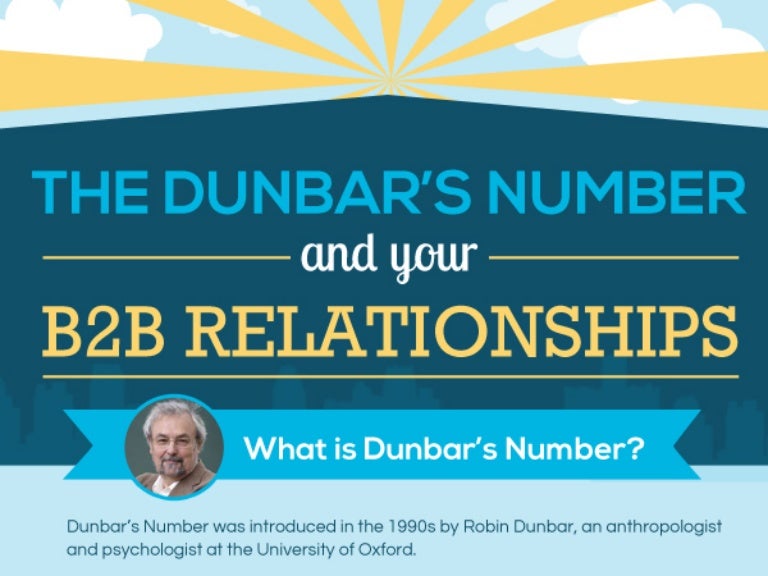 THE DUNBAR'S NUMBER
and your
B2B RELATIONSHIPS

What is Dunbar's Number?

Dunbar's Number was introduced in the 1990s by Robin Dunbar, an anthropologist and psychologist at the University of Oxford.