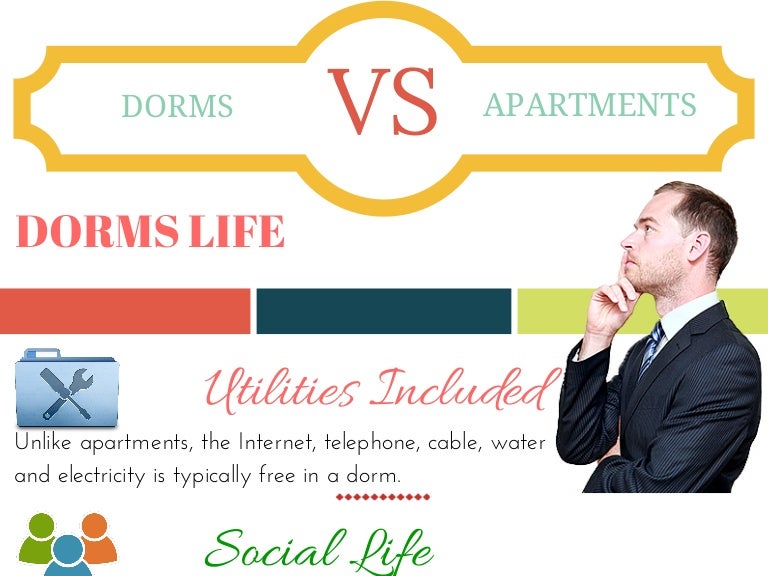 DORMS VS APARTMENTS

DORMS LIFE

Utilities Included

Unlike apartments, the Internet, telephone, cable, water and electricity is typically free in a dorm.

Social Life