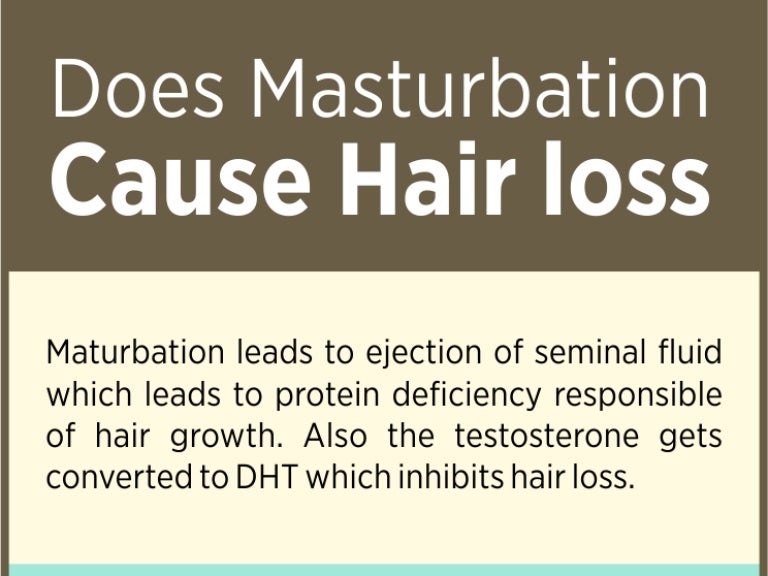 Does Masturbation
Cause Hair loss

Maturbation leads to ejection of seminal fluid which leads to protein deficiency responsible of hair growth. Also the testosterone gets converted to DHT which inhibits hair loss.