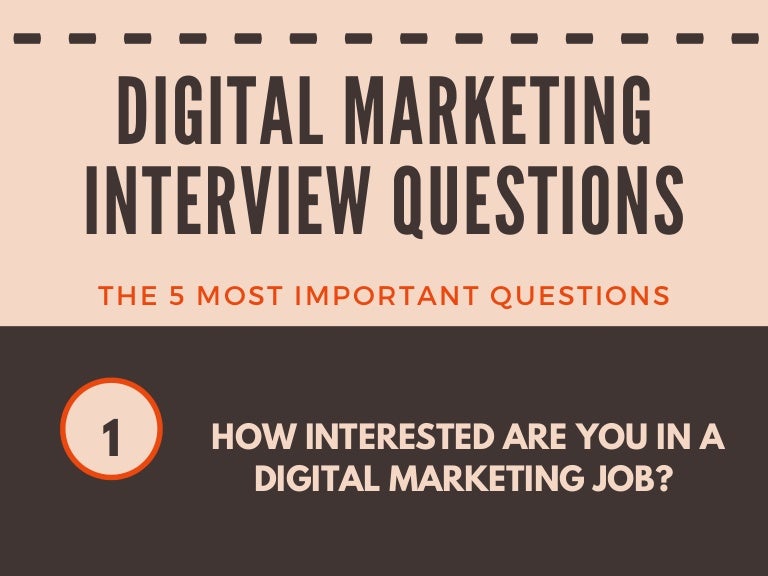 DIGITAL MARKETING INTERVIEW QUESTIONS

THE 5 MOST IMPORTANT QUESTIONS

1

HOW INTERESTED ARE YOU IN A DIGITAL MARKETING JOB?