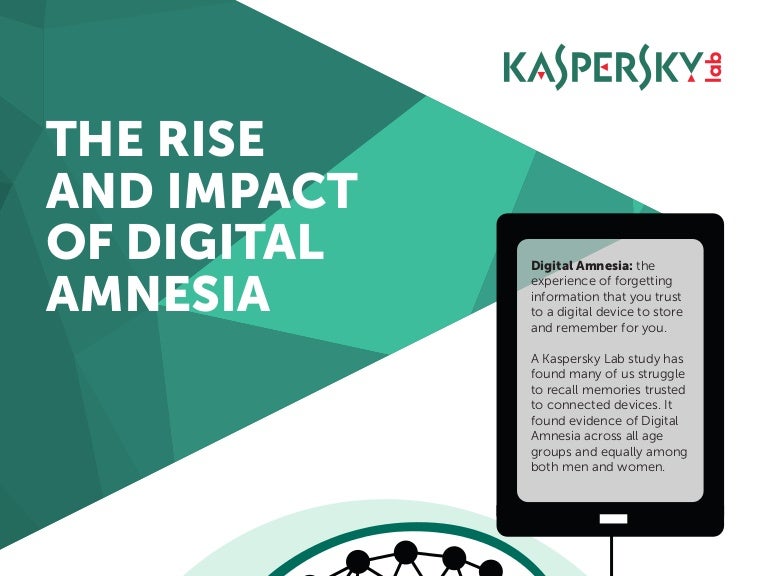 KASPERSKY lab

THE RISE AND IMPACT OF DIGITAL AMNESIA

Digital Amnesia: the experience of forgetting information that you trust to a digital device to store and remember for you.

A Kaspersky Lab study has found many of us struggle to recall memories trusted to connected devices. It found evidence of Digital Amnesia across all age groups and equally among both men and women.