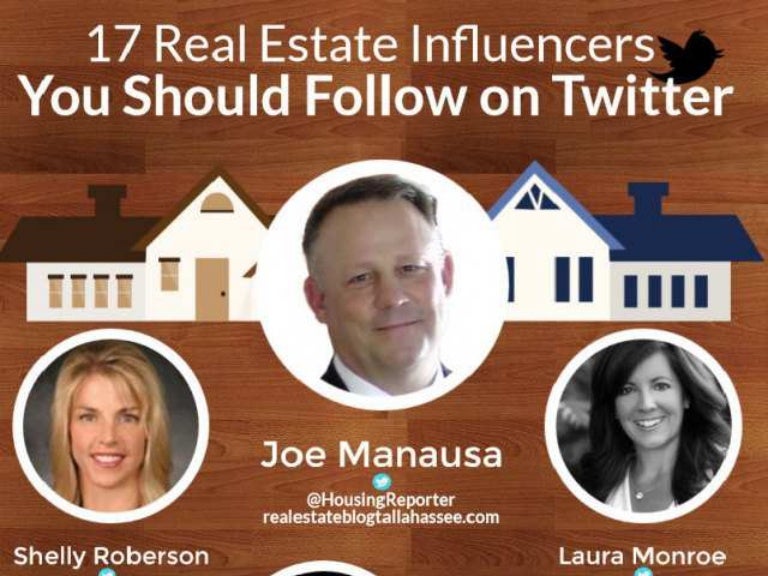 17 Real Estate Influencers
You Should Follow on Twitter

Joe Manausa
@HousingReporter
realestateblogtallahassee.com

Shelly Roberson

Laura Monroe