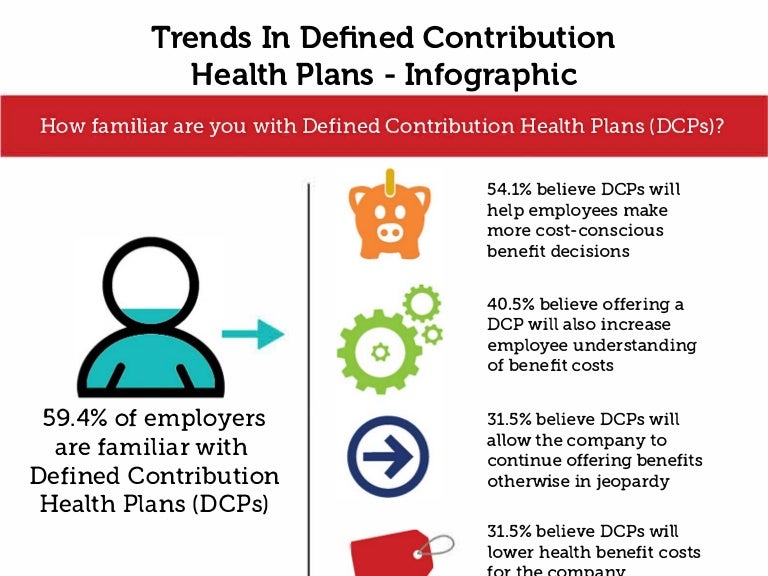 Trends In Defined Contribution Health Plans - Infographic

How familiar are you with Defined Contribution Health Plans (DCPs)?

59.4% of employers are familiar with Defined Contribution Health Plans (DCPs)

54.1% believe DCPs will help employees make more cost-conscious benefit decisions

40.5% believe offering a DCP will also increase employee understanding of benefit costs

31.5% believe DCPs will allow the company to continue offering benefits otherwise in jeopardy

31.5% believe DCPs will lower health benefit costs for the company