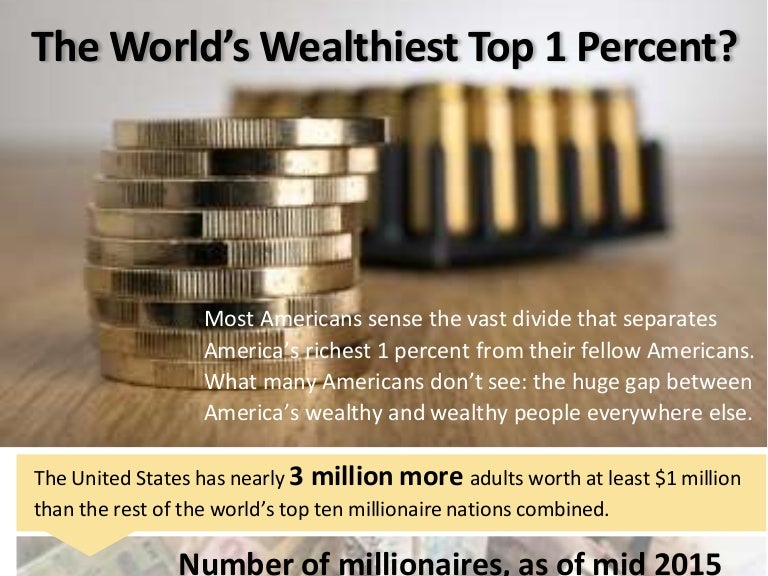 The World's Wealthiest Top 1 Percent?

Most Americans sense the vast divide that separates America's richest 1 percent from their fellow Americans. What many Americans don't see: the huge gap between America's wealthy and wealthy people everywhere else.

The United States has nearly 3 million more adults worth at least $1 million than the rest of the world's top ten millionaire nations combined.

Number of millionaires, as of mid 2015