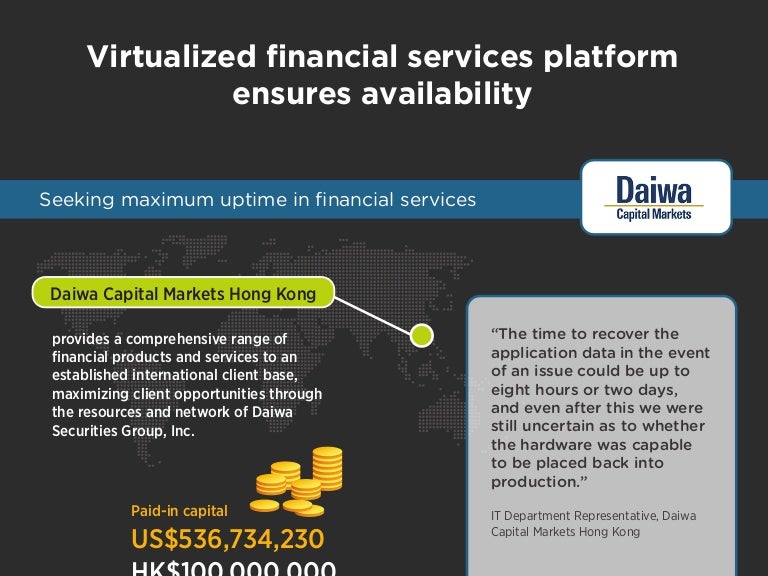 Virtualized financial services platform ensures availability

Seeking maximum uptime in financial services

Daiwa
Capital Markets

Daiwa Capital Markets Hong Kong

provides a comprehensive range of financial products and services to an established international client base, maximizing client opportunities through the resources and network of Daiwa Securities Group, Inc.

Paid-in capital
US$536,734,230
HK$100,000,000

"The time to recover the application data in the event of an issue could be up to eight hours or two days, and even after this we were still uncertain as to whether the hardware was capable to be placed back into production."

IT Department Representative, Daiwa Capital Markets Hong Kong