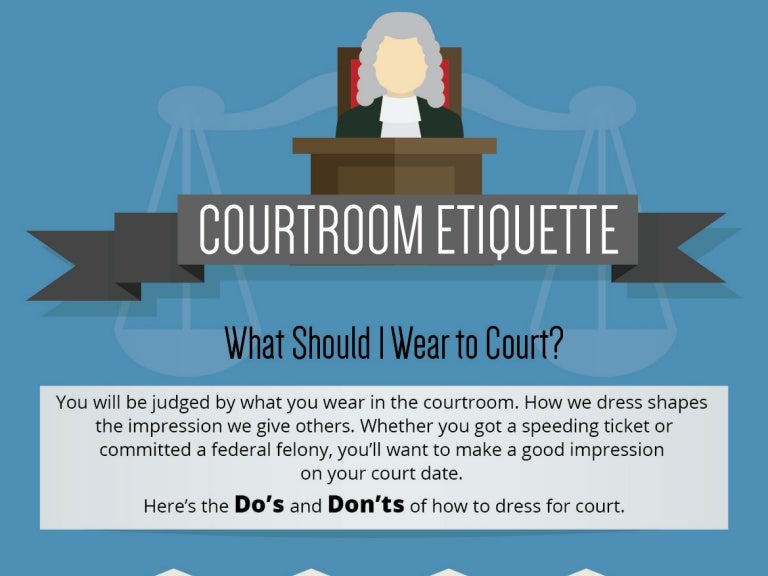 COURTROOM ETIQUETTE

What Should I Wear to Court?

You will be judged by what you wear in the courtroom. How we dress shapes the impression we give others. Whether you got a speeding ticket or committed a federal felony, you'll want to make a good impression on your court date.

Here's the Do's and Don'ts of how to dress for court.