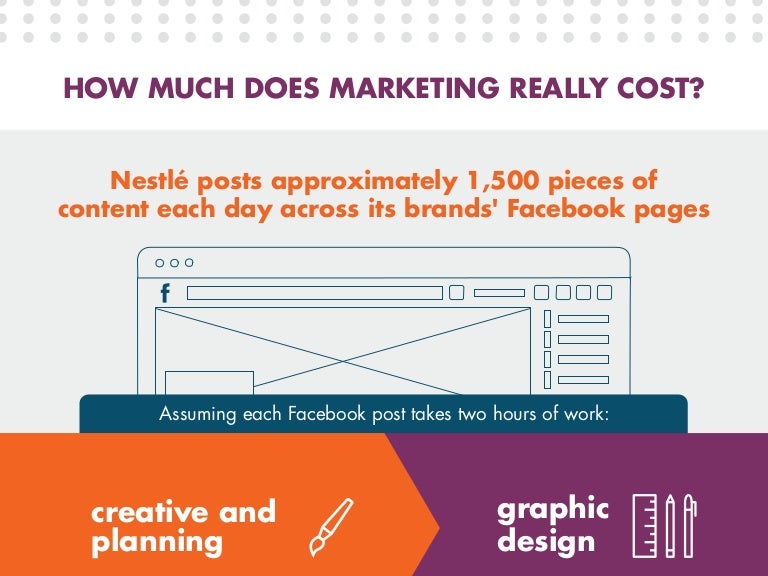 HOW MUCH DOES MARKETING REALLY COST?

Nestlé posts approximately 1,500 pieces of content each day across its brands' Facebook pages

f

Assuming each Facebook post takes two hours of work:

creative and planning

graphic design