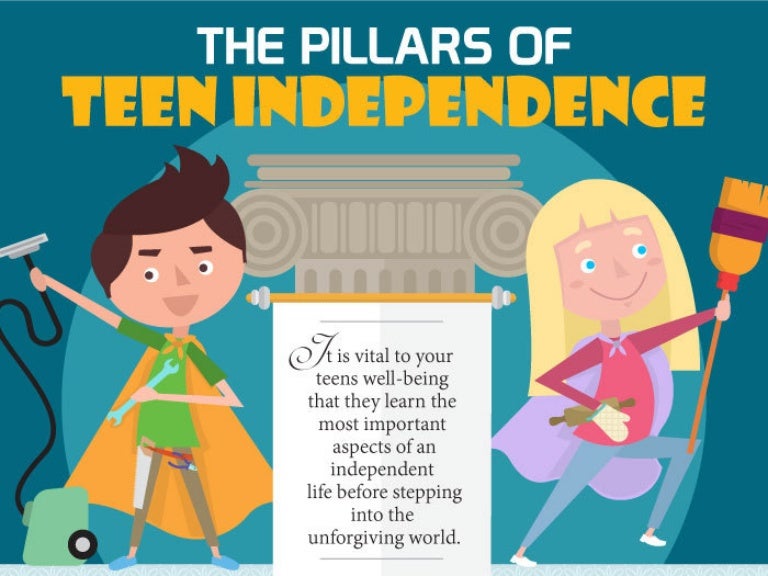 THE PILLARS OF
TEEN INDEPENDENCE

It is vital to your teens well-being that they learn the most important aspects of an independent life before stepping into the unforgiving world.