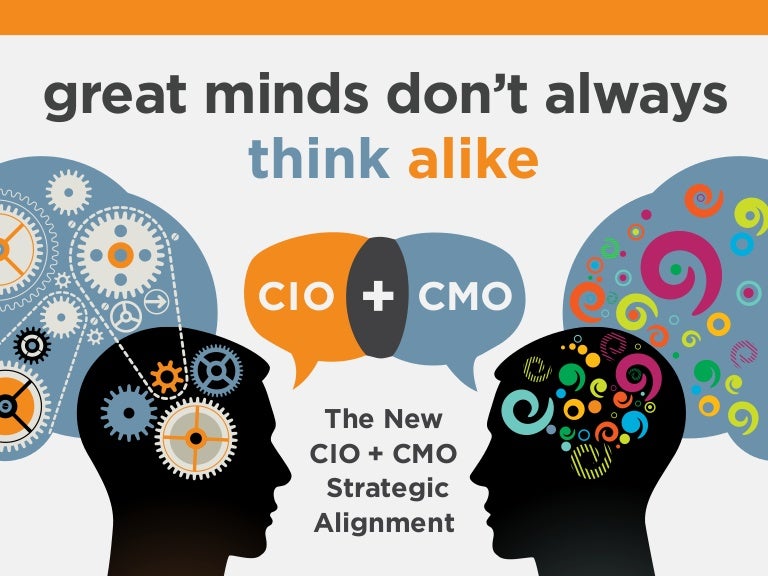 great minds don't always think alike

CIO + CMO

The New CIO + CMO Strategic Alignment