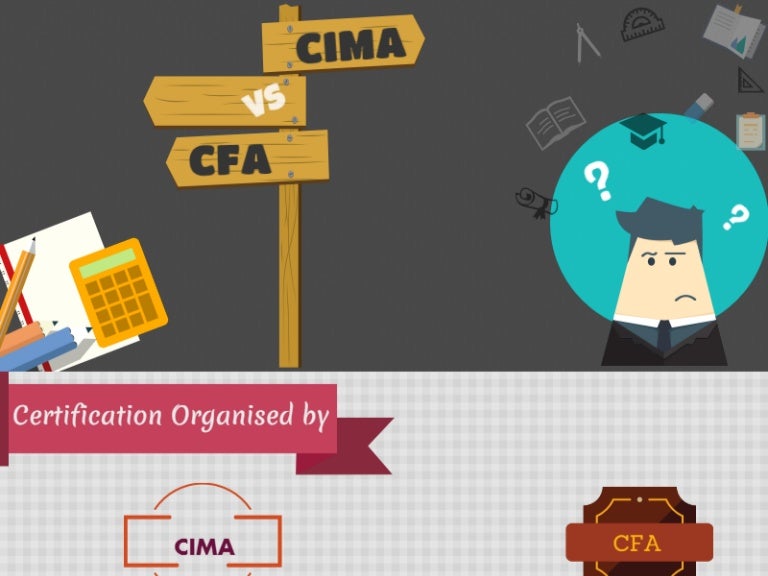 CIMA
VS
CFA

?
?

Certification Organised by

CIMA

CFA