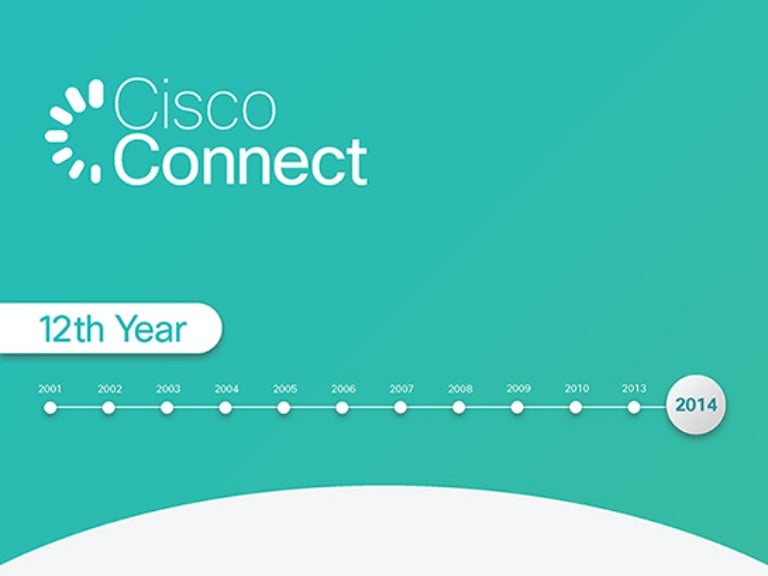 Cisco
Connect

12th Year

2001 2002 2003 2004 2005 2006 2007 2008 2009 2010 2013 2014