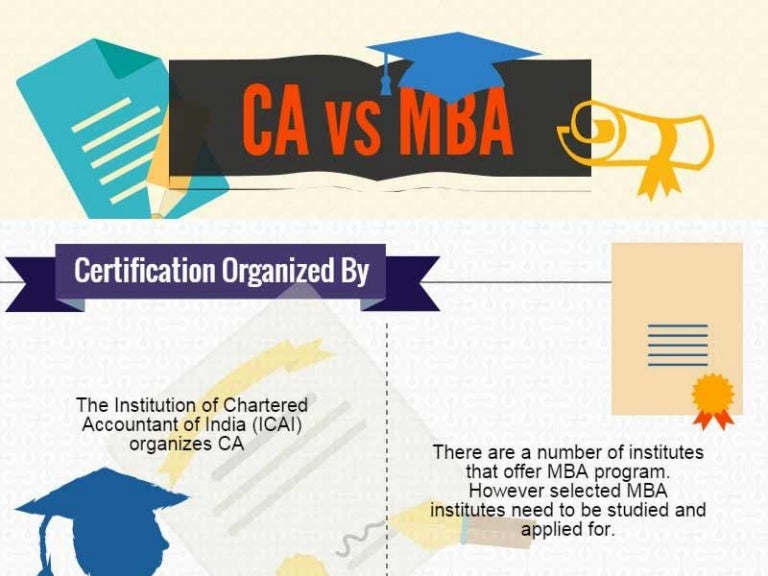 CA vs MBA

Certification Organized By

The Institution of Chartered Accountant of India (ICAI) organizes CA

There are a number of institutes that offer MBA program. However selected MBA institutes need to be studied and applied for.