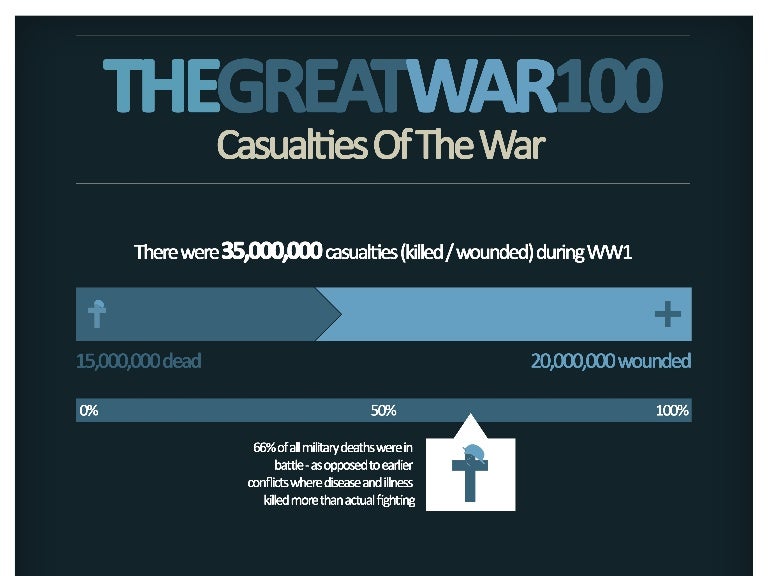 THEGREATWAR100
Casualties Of The War

There were 35,000,000 casualties (killed / wounded) during WW1

15,000,000 dead

20,000,000 wounded

0%

50%

100%

66% of all military deaths were in battle - as opposed to earlier conflicts where disease and illness killed more than actual fighting