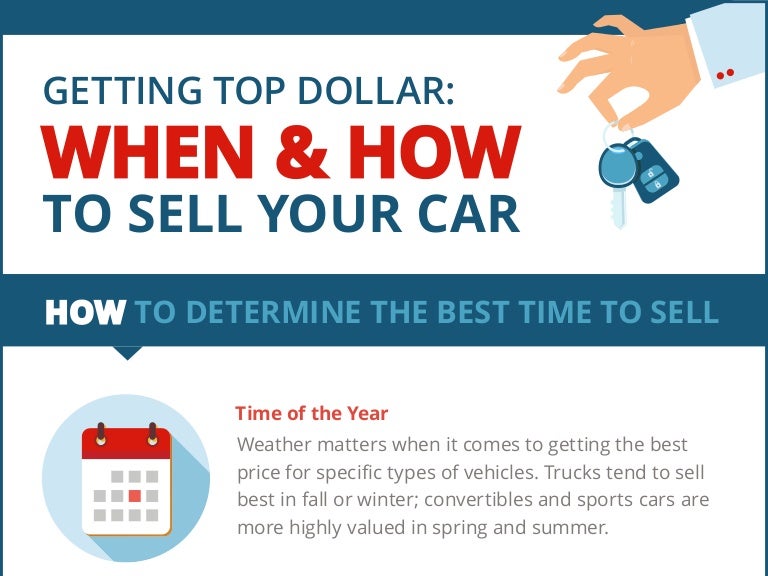 GETTING TOP DOLLAR:
WHEN & HOW
TO SELL YOUR CAR

HOW TO DETERMINE THE BEST TIME TO SELL

Time of the Year

Weather matters when it comes to getting the best price for specific types of vehicles. Trucks tend to sell best in fall or winter; convertibles and sports cars are more highly valued in spring and summer.