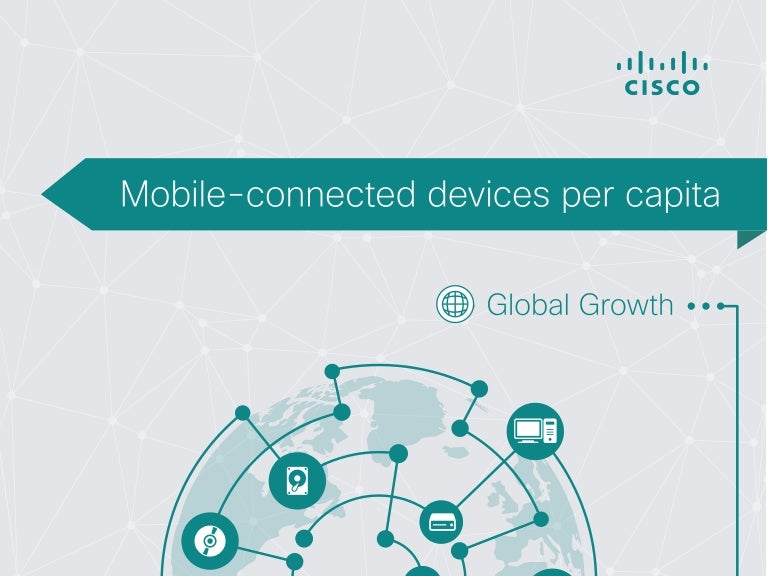 CISCO

Mobile-connected devices per capita

Global Growth