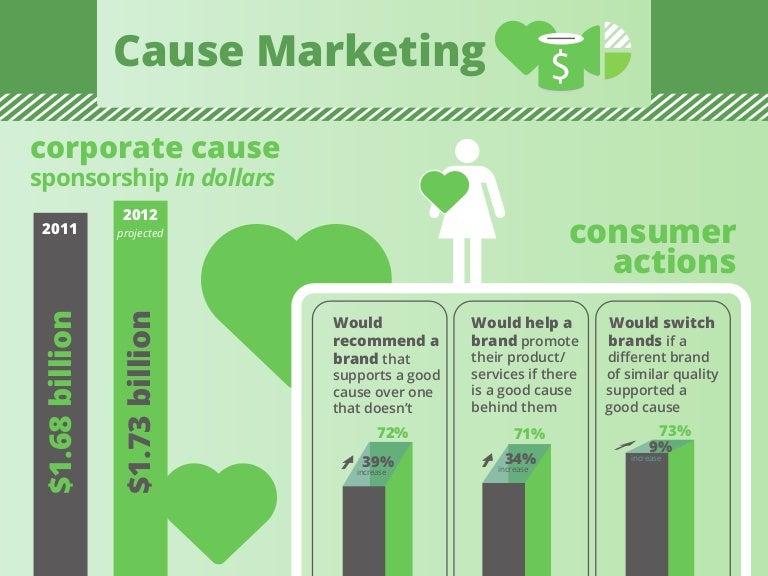 Cause Marketing

$

corporate cause sponsorship in dollars

2011

$1.68 billion

2012
projected

$1.73 billion

consumer actions

Would recommend a brand that supports a good cause over one that doesn't

72%

39%
increase

Would help a brand promote their product/ services if there is a good cause behind them

71%

34%
increase

Would switch brands if a different brand of similar quality supported a good cause

73%

9%
increase