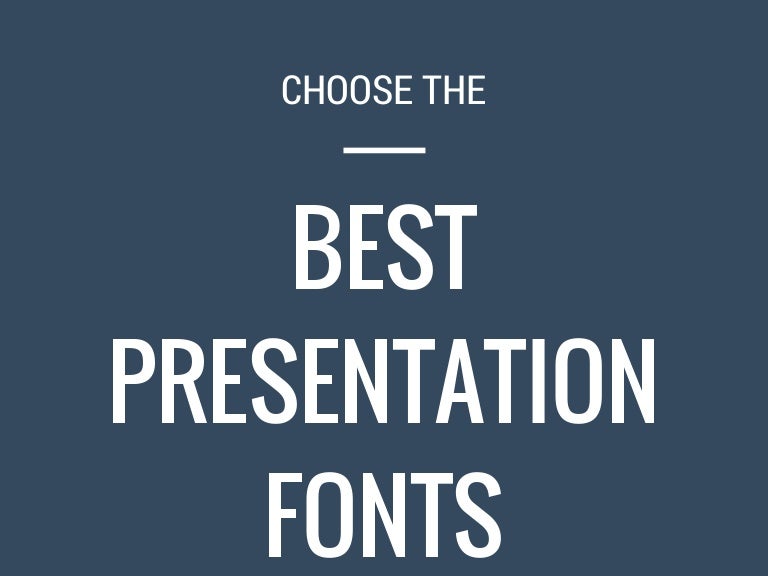 CHOOSE THE

BEST PRESENTATION FONTS