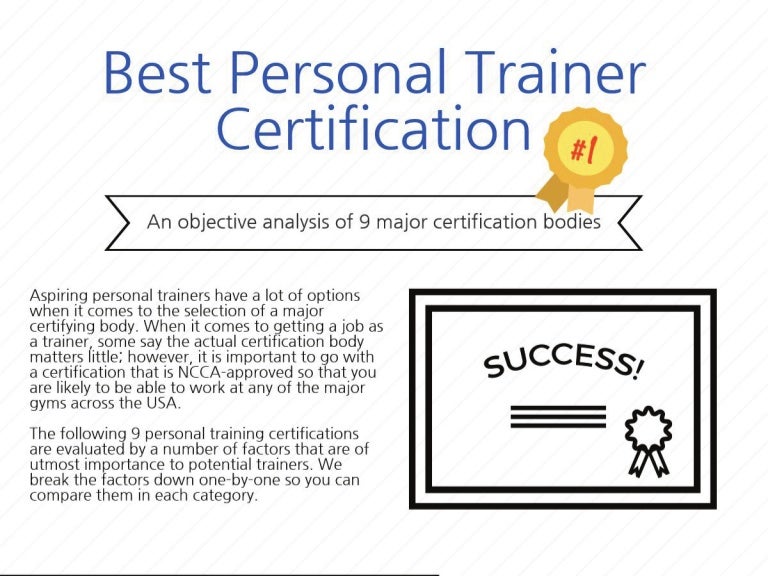 Best Personal Trainer Certification

#1

An objective analysis of 9 major certification bodies

Aspiring personal trainers have a lot of options when it comes to the selection of a major certifying body. When it comes to getting a job as a trainer, some say the actual certification body matters little; however, it is important to go with a certification that is NCCA-approved so that you are likely to be able to work at any of the major gyms across the USA.

The following 9 personal training certifications are evaluated by a number of factors that are of utmost importance to potential trainers. We break the factors down one-by-one so you can compare them in each category.

SUCCESS!