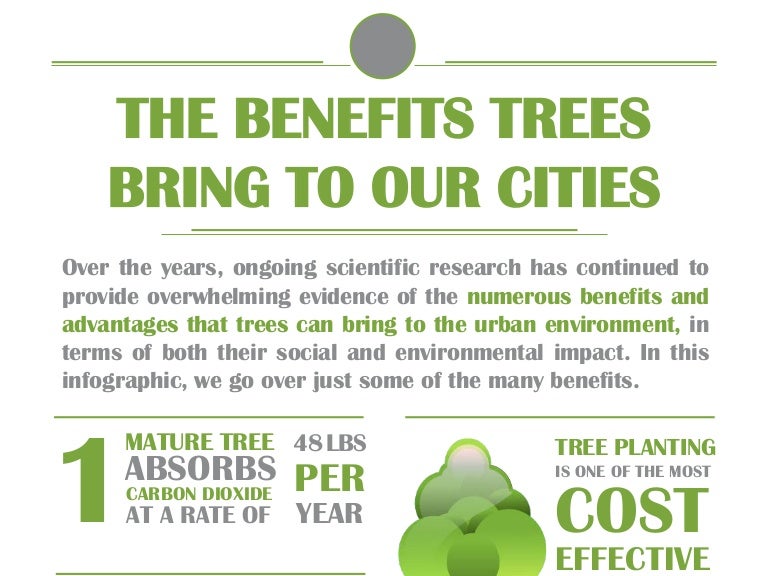 THE BENEFITS TREES BRING TO OUR CITIES

Over the years, ongoing scientific research has continued to provide overwhelming evidence of the numerous benefits and advantages that trees can bring to the urban environment, in terms of both their social and environmental impact. In this infographic, we go over just some of the many benefits.

1 MATURE TREE ABSORBS CARBON DIOXIDE AT A RATE OF 48 LBS PER YEAR

TREE PLANTING IS ONE OF THE MOST COST EFFECTIVE