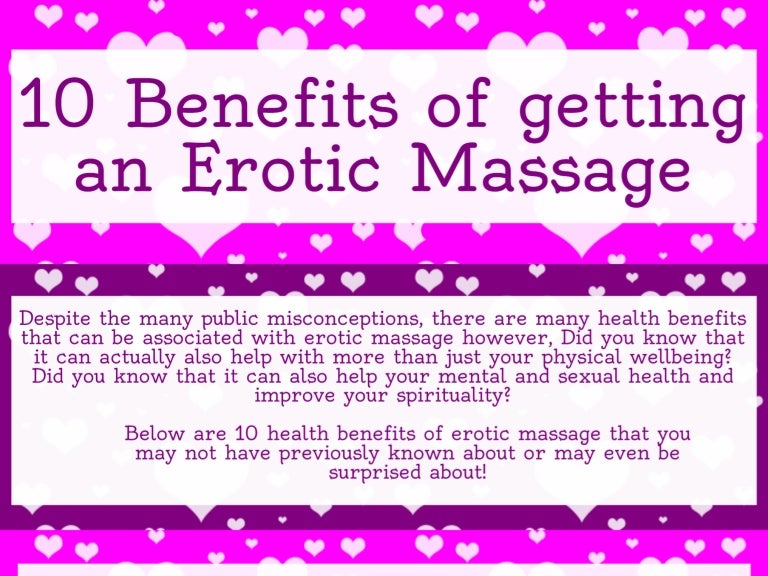 10 Benefits of getting an Erotic Massage

Despite the many public misconceptions, there are many health benefits that can be associated with erotic massage however, Did you know that it can actually also help with more than just your physical wellbeing? Did you know that it can also help your mental and sexual health and improve your spirituality?

Below are 10 health benefits of erotic massage that you may not have previously known about or may even be surprised about!