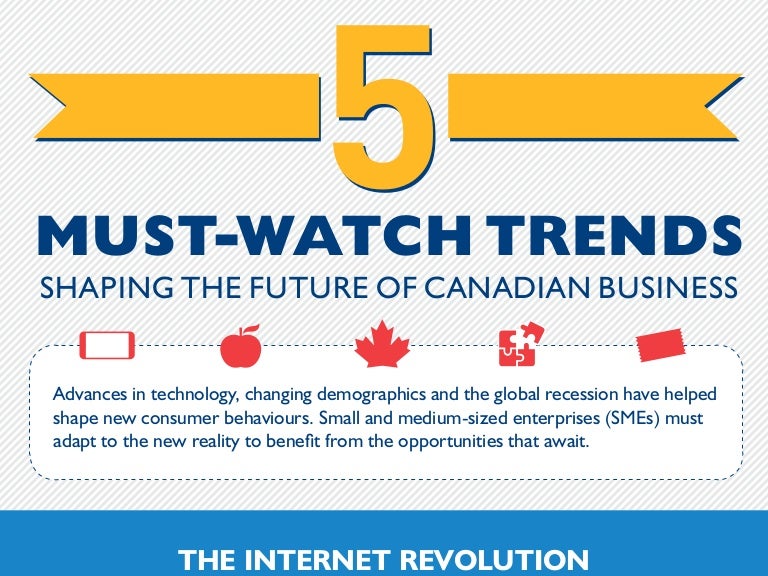 5

MUST-WATCH TRENDS

SHAPING THE FUTURE OF CANADIAN BUSINESS

Advances in technology, changing demographics and the global recession have helped shape new consumer behaviours. Small and medium-sized enterprises (SMEs) must adapt to the new reality to benefit from the opportunities that await.

THE INTERNET REVOLUTION