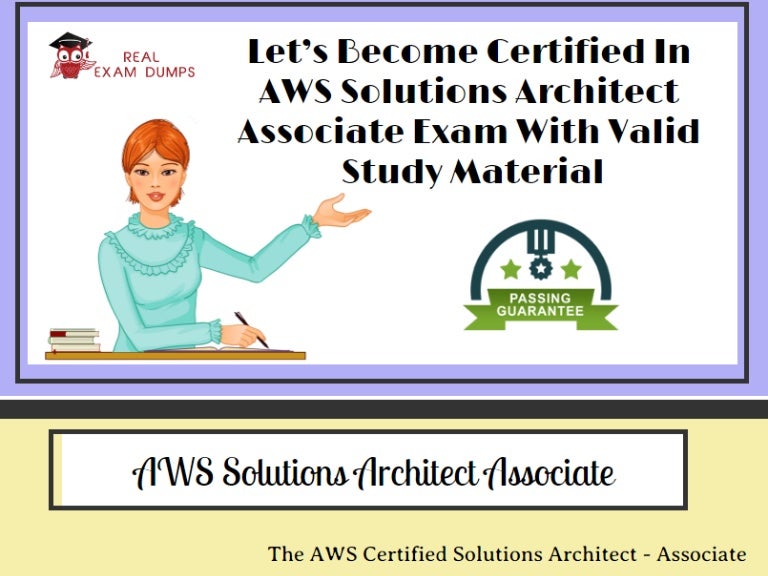 REAL EXAM DUMPS

Let's Become Certified In AWS Solutions Architect Associate Exam With Valid Study Material

PASSING GUARANTEE

AWS Solutions Architect Associate

The AWS Certified Solutions Architect - Associate