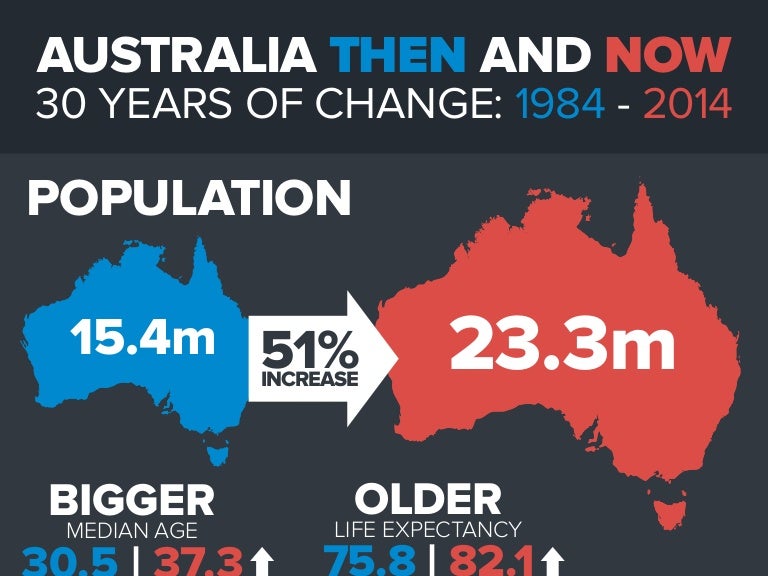 AUSTRALIA THEN AND NOW
30 YEARS OF CHANGE: 1984 - 2014

POPULATION

15.4m

51%
INCREASE

23.3m

BIGGER
MEDIAN AGE
30.5 | 37.3

OLDER
LIFE EXPECTANCY
75.8 | 82.1