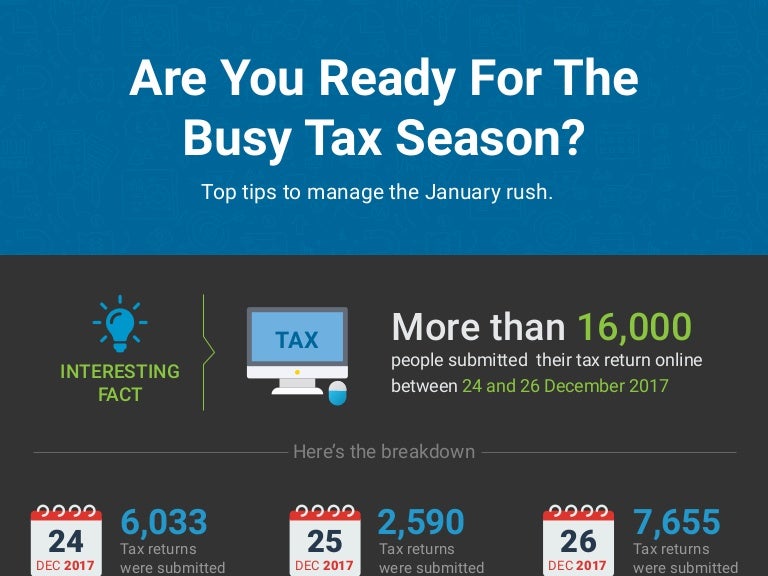 Are You Ready For The Busy Tax Season?

Top tips to manage the January rush.

INTERESTING FACT

TAX

More than 16,000 people submitted their tax return online between 24 and 26 December 2017

Here's the breakdown

24 DEC 2017

6,033 Tax returns were submitted

25 DEC 2017

2,590 Tax returns were submitted

26 DEC 2017

7,655 Tax returns were submitted