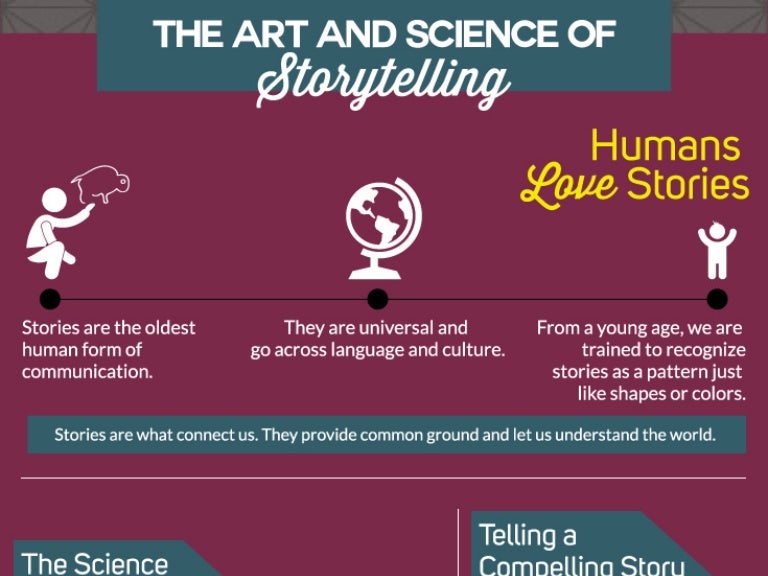 THE ART AND SCIENCE OF
Storytelling

Humans Love Stories

Stories are the oldest human form of communication.

They are universal and go across language and culture.

From a young age, we are trained to recognize stories as a pattern just like shapes or colors.

Stories are what connect us. They provide common ground and let us understand the world.

The Science

Telling a Compelling Story