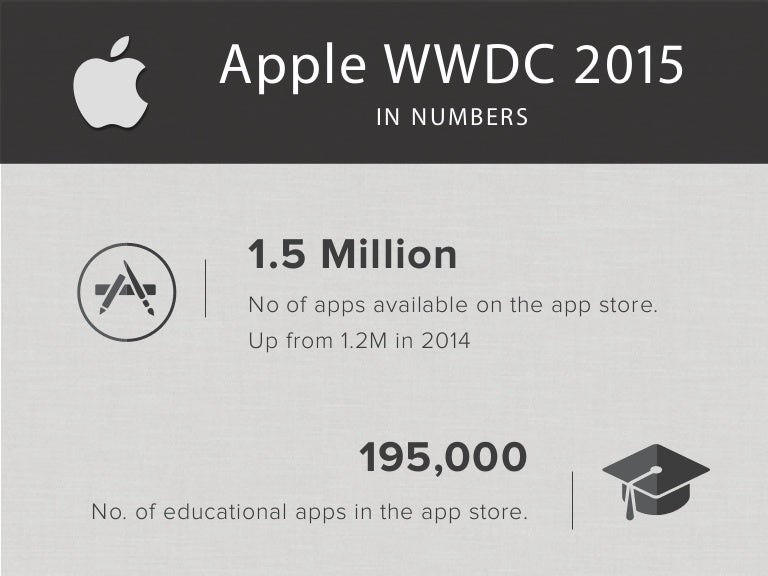 Apple WWDC 2015
IN NUMBERS

1.5 Million
No of apps available on the app store. Up from 1.2M in 2014

195,000
No. of educational apps in the app store.