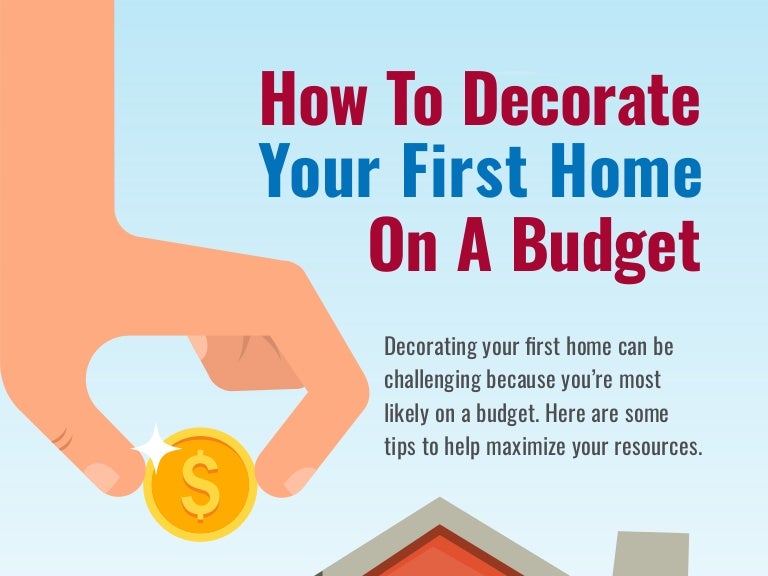 How To Decorate Your First Home On A Budget

Decorating your first home can be challenging because you're most likely on a budget. Here are some tips to help maximize your resources.

$