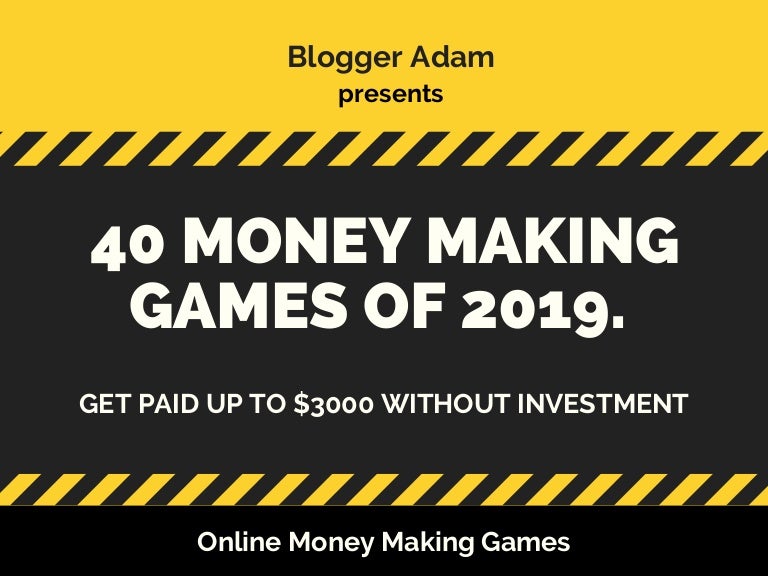 Blogger Adam
presents

40 MONEY MAKING GAMES OF 2019.

GET PAID UP TO $3000 WITHOUT INVESTMENT

Online Money Making Games