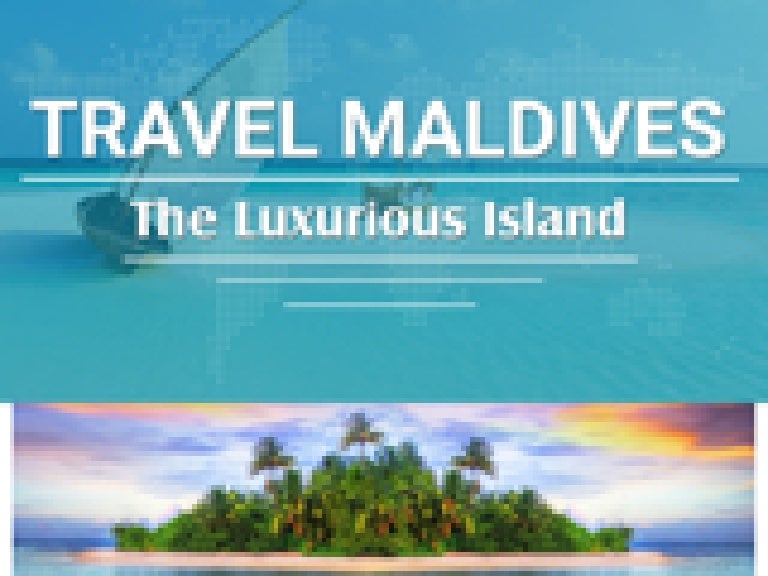 TRAVEL MALDIVES

The Luxurious Island