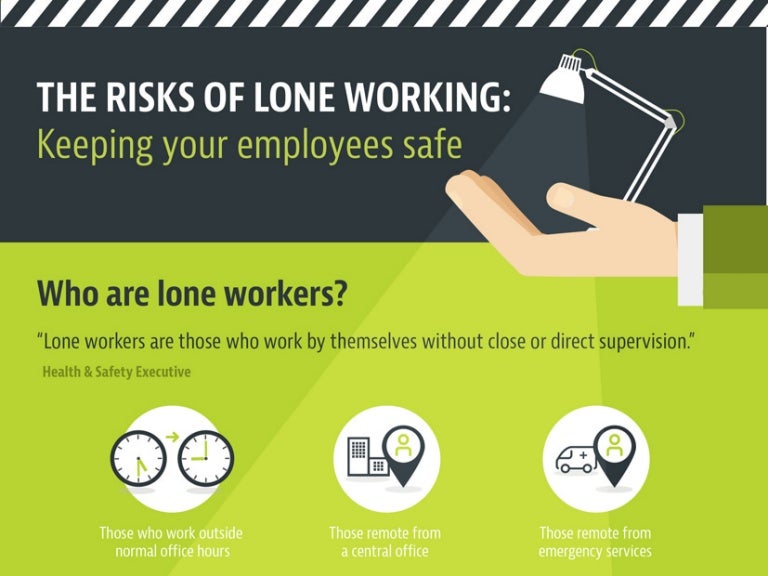 THE RISKS OF LONE WORKING:
Keeping your employees safe

Who are lone workers?

"Lone workers are those who work by themselves without close or direct supervision."
Health & Safety Executive

Those who work outside normal office hours

Those remote from a central office

Those remote from emergency services