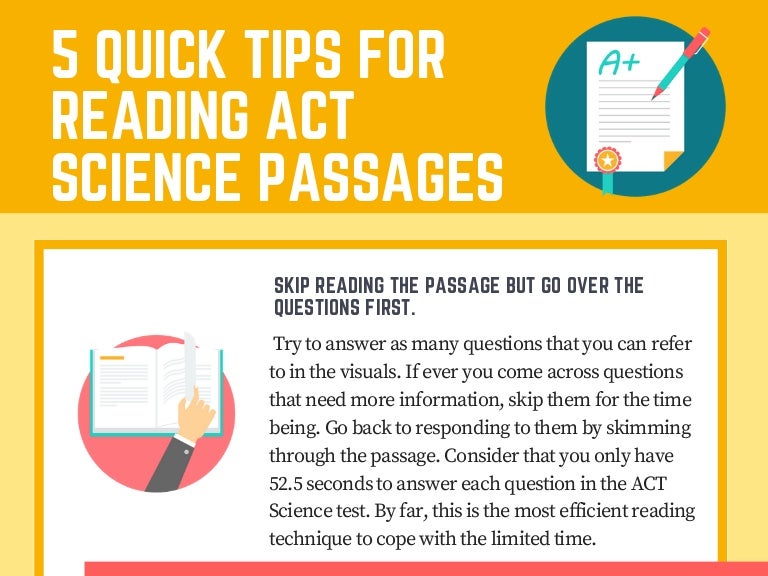 5 QUICK TIPS FOR READING ACT SCIENCE PASSAGES

A+

SKIP READING THE PASSAGE BUT GO OVER THE QUESTIONS FIRST.

Try to answer as many questions that you can refer to in the visuals. If ever you come across questions that need more information, skip them for the time being. Go back to responding to them by skimming through the passage. Consider that you only have 52.5 seconds to answer each question in the ACT Science test. By far, this is the most efficient reading technique to cope with the limited time.