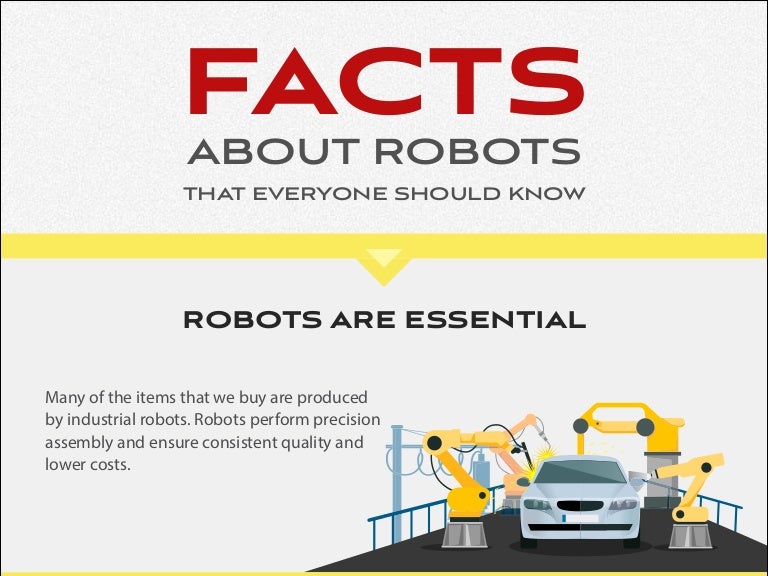 FACTS
ABOUT ROBOTS
THAT EVERYONE SHOULD KNOW

ROBOTS ARE ESSENTIAL

Many of the items that we buy are produced by industrial robots. Robots perform precision assembly and ensure consistent quality and lower costs.