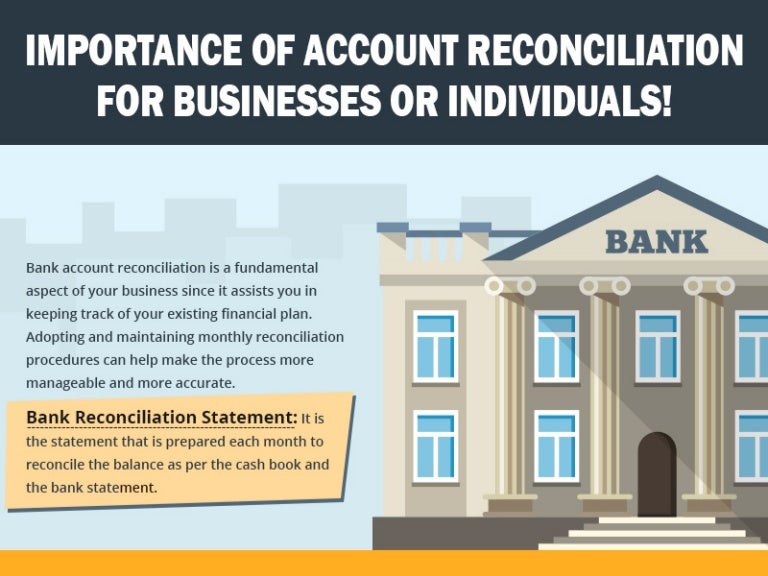 IMPORTANCE OF ACCOUNT RECONCILIATION FOR BUSINESSES OR INDIVIDUALS!

BANK

Bank account reconciliation is a fundamental aspect of your business since it assists you in keeping track of your existing financial plan. Adopting and maintaining monthly reconciliation procedures can help make the process more manageable and more accurate.

Bank Reconciliation Statement: It is the statement that is prepared each month to reconcile the balance as per the cash book and the bank statement.