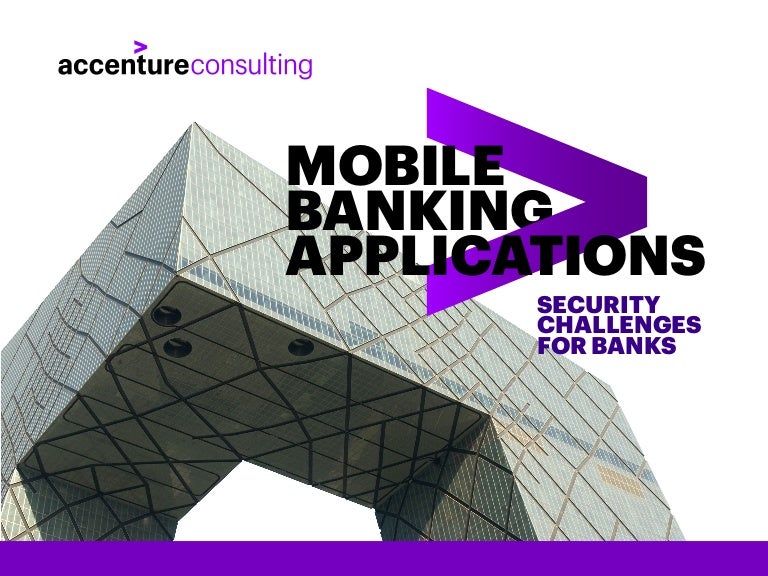 accentureconsulting

MOBILE BANKING APPLICATIONS

SECURITY CHALLENGES FOR BANKS