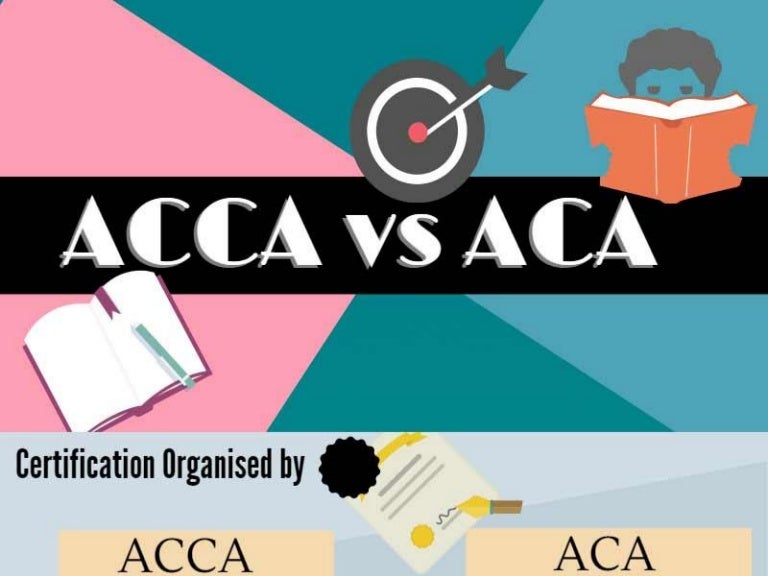 ACCA vs ACA

Certification Organised by

ACCA

ACA