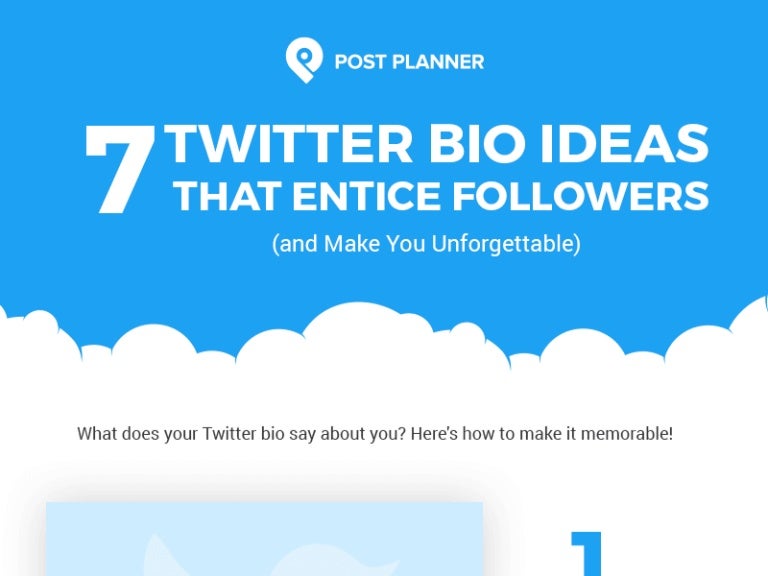 POST PLANNER

7 TWITTER BIO IDEAS THAT ENTICE FOLLOWERS

(and Make You Unforgettable)

What does your Twitter bio say about you? Here's how to make it memorable!

1