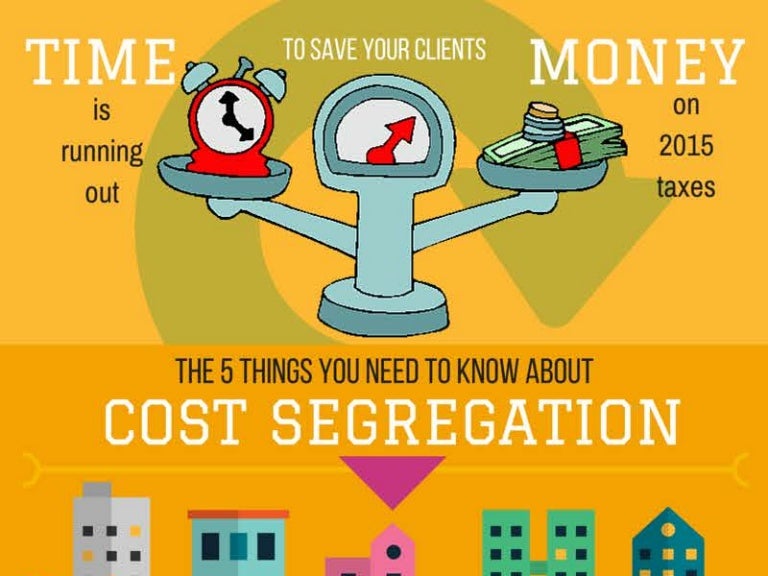 TIME

is running out

TO SAVE YOUR CLIENTS

MONEY

on 2015 taxes

THE 5 THINGS YOU NEED TO KNOW ABOUT

COST SEGREGATION