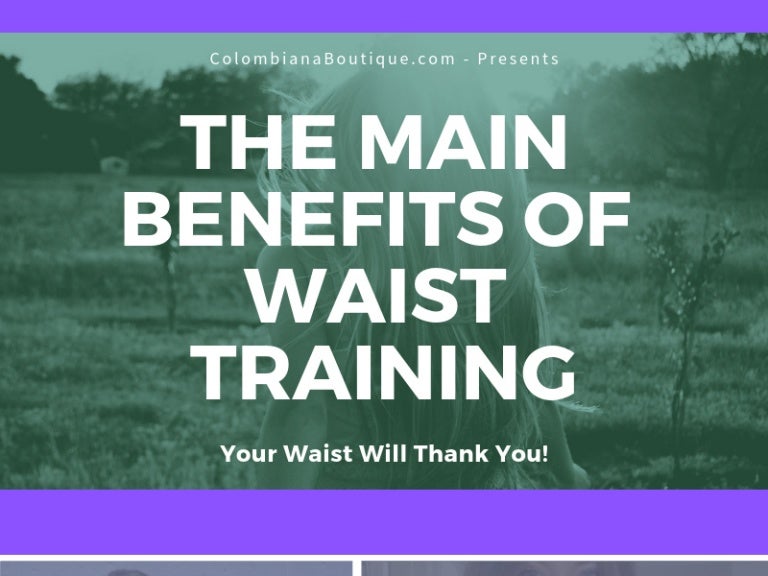 ColombianaBoutique.com - Presents

THE MAIN BENEFITS OF WAIST TRAINING

Your Waist Will Thank You!